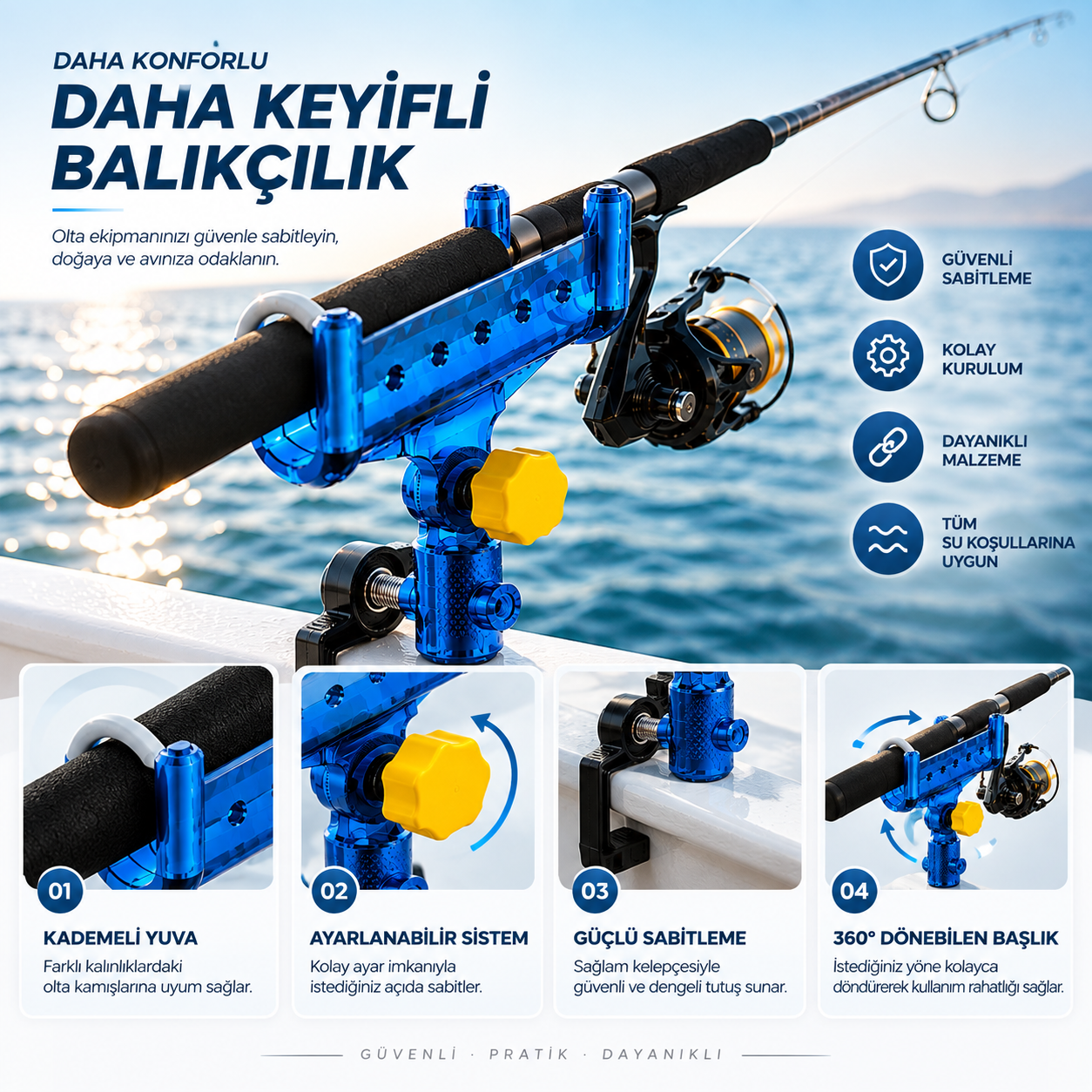 DAHA KONFORLU
DAHA KEYİFLİ BALIKÇILIK

Olta ekipmanınızı güvenle sabitleyin, doğaya ve avınıza odaklanın.

GÜVENLİ SABİTLEME

KOLAY KURULUM

DAYANIKLI MALZEME

TÜM SU KOŞULLARINA UYGUN

01
KADEMELİ YUVA
Farklı kalınlıklardaki olta kamışlarına uyum sağlar.

02
AYARLANABİLİR SİSTEM
Kolay ayar imkanıyla istediğiniz açıda sabitler.

03
GÜÇLÜ SABİTLEME
Sağlam kelepçesiyle güvenli ve dengeli tutuş sunar.

04
360° DÖNEBİLEN BAŞLIK
İstediğiniz yöne kolayca döndürerek kullanım rahatlığı sağlar.

GÜVENLİ · PRATİK · DAYANIKLI