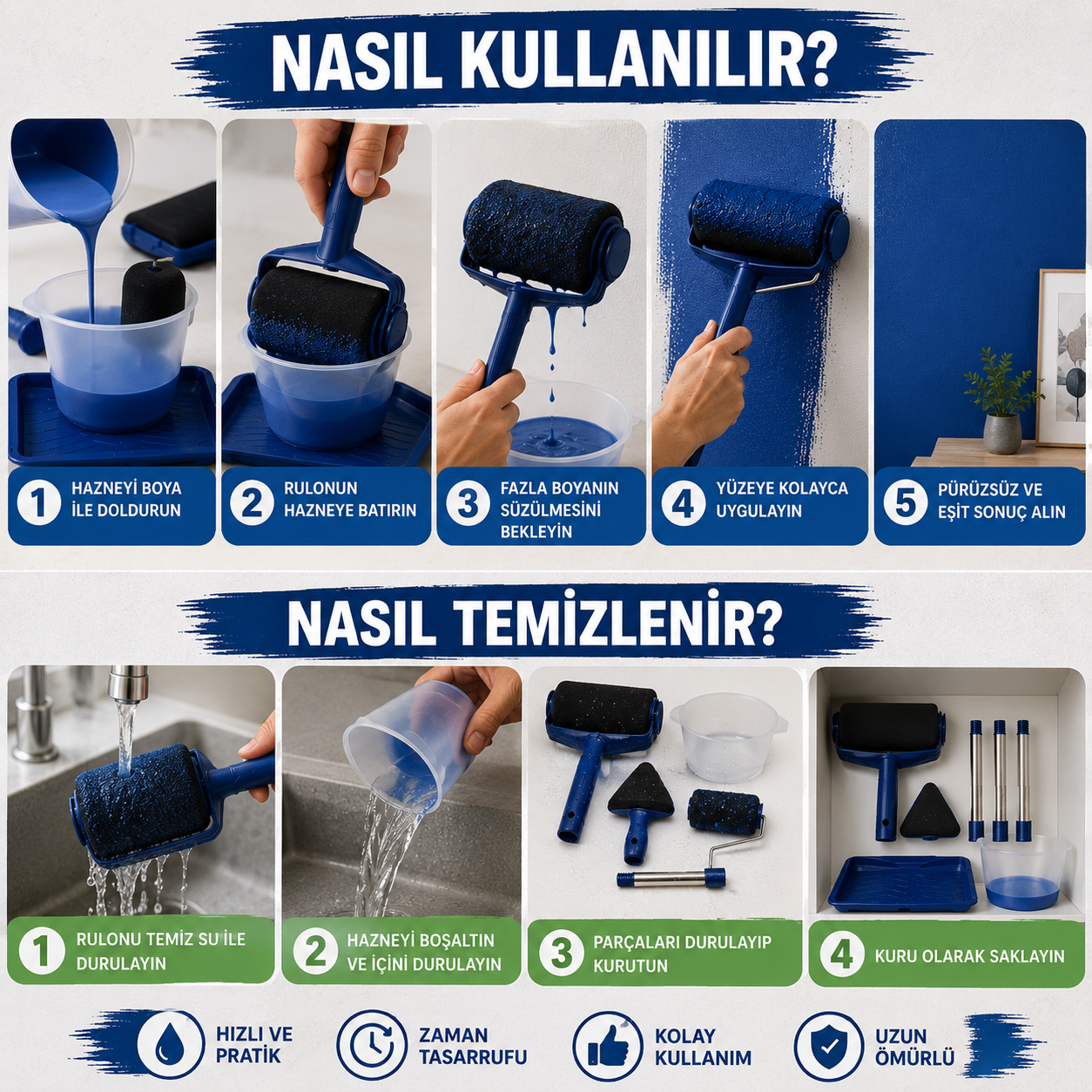 NASIL KULLANILIR?

1 HAZNEYİ BOYA İLE DOLDURUN

2 RULONUN HAZNEYE BATIRIN

3 FAZLA BOYANIN SÜZÜLMESİNİ BEKLEYİN

4 YÜZEYE KOLAYCA UYGULAYIN

5 PÜRÜZSÜZ VE EŞİT SONUÇ ALIN

NASIL TEMİZLENİR?

1 RULONU TEMİZ SU İLE DURULAYIN

2 HAZNEYİ BOŞALTIN VE İÇİNİ DURULAYIN

3 PARÇALARI DURULAYIP KURUTUN

4 KURU OLARAK SAKLAYIN

HIZLI VE PRATİK

ZAMAN TASARRUFU

KOLAY KULLANIM

UZUN ÖMÜRLÜ